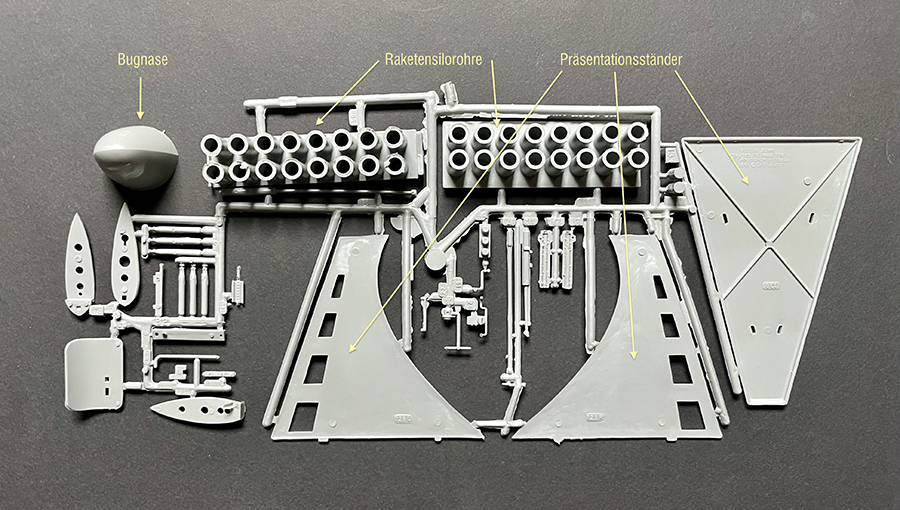 Bugnase

Raketensilorohre

Präsentationsständer