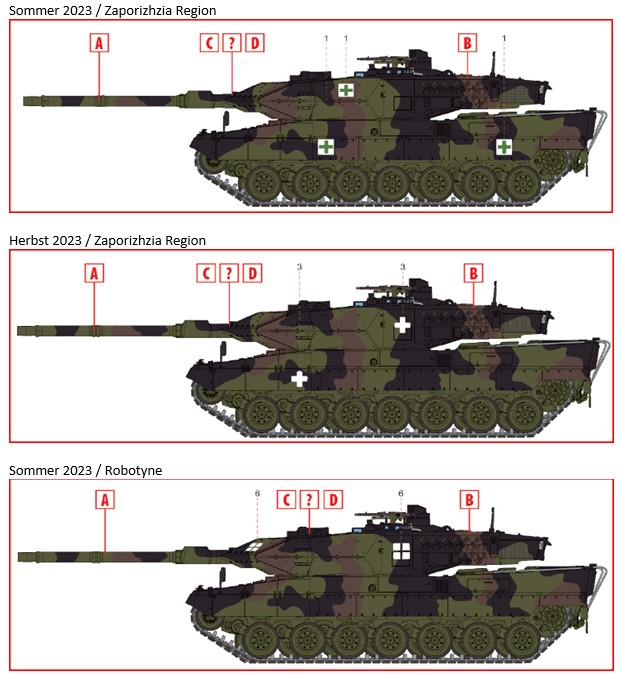 Sommer 2023 / Zaporizhzia Region

A C ? D 1 1 B 1

Herbst 2023 / Zaporizhzia Region

A C ? D 3 3 B

Sommer 2023 / Robotyne

A 6 C ? D 6 B