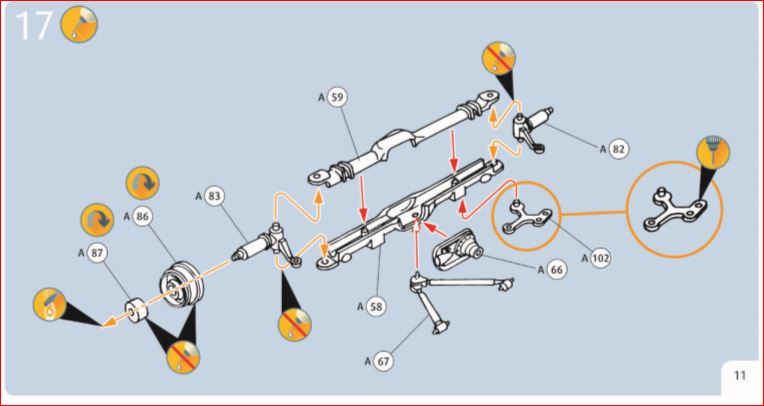 17

A 59

A 82

A 83

A 86

A 87

A 102

A 66

A 58

A 67

11