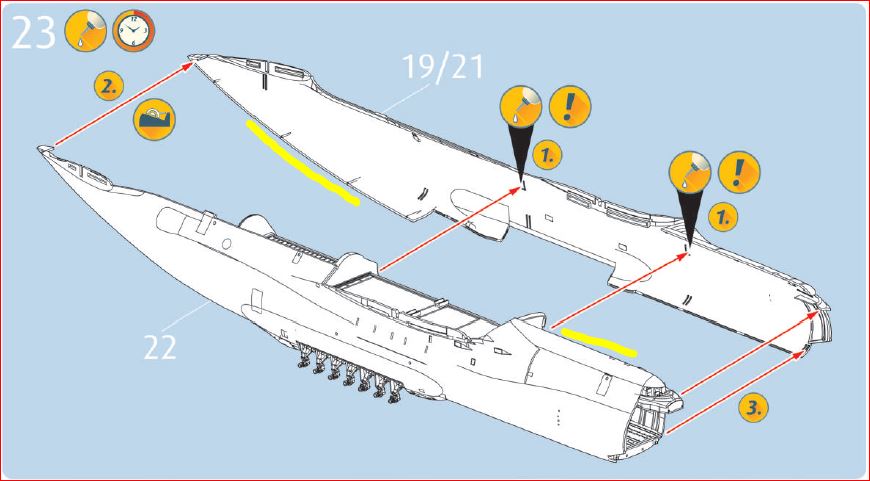 23

2.

19/21

1.

1.

22

3.